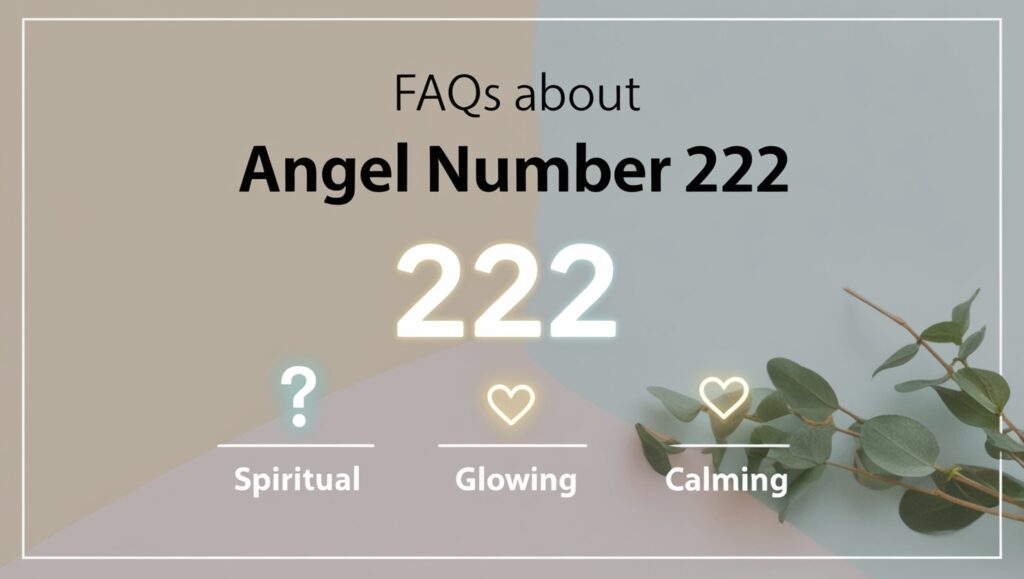 FAQs about

Angel Number 222

222

?

Spiritual

Glowing

Calming