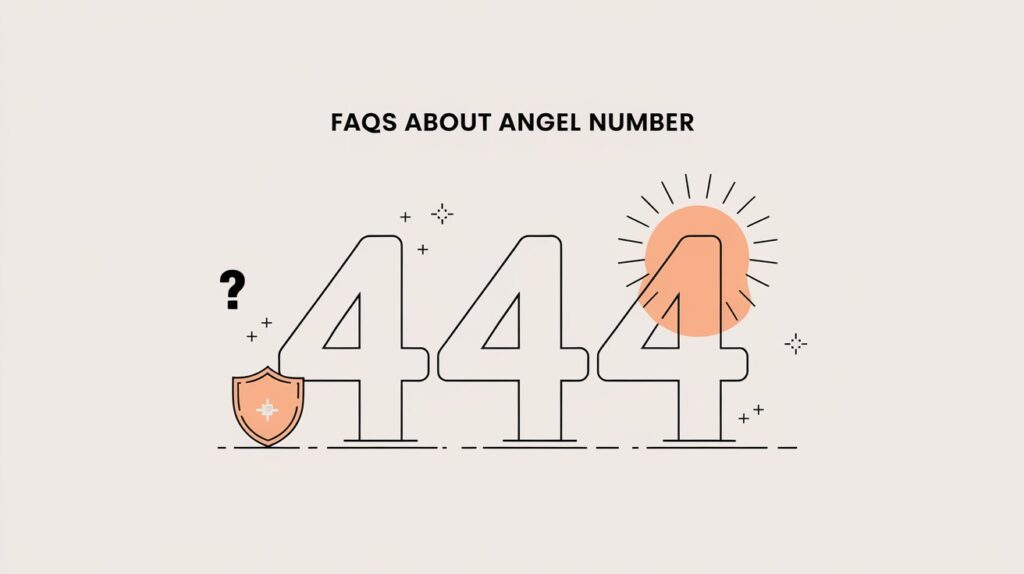 FAQS ABOUT ANGEL NUMBER

?

444